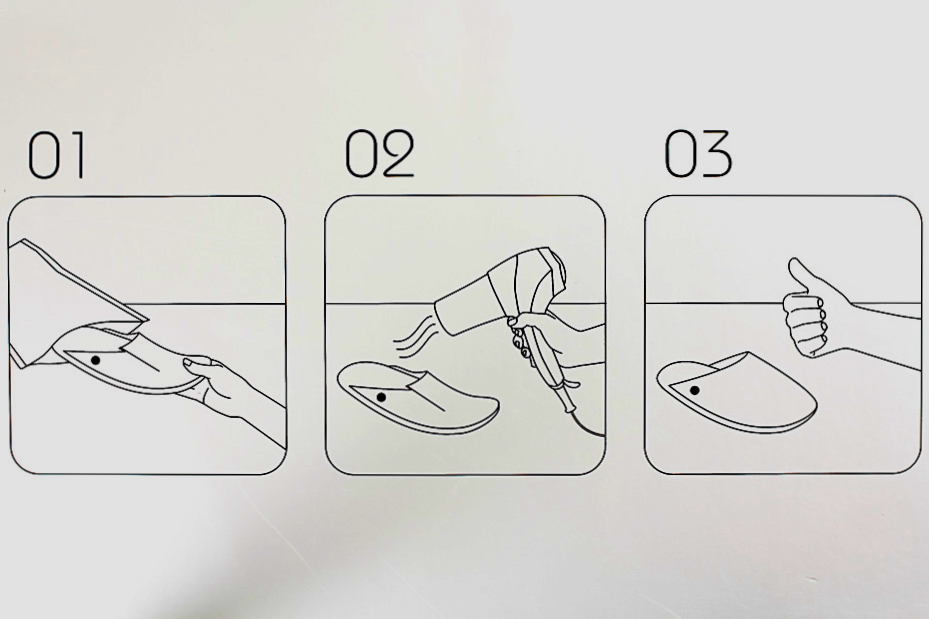 01

02

03